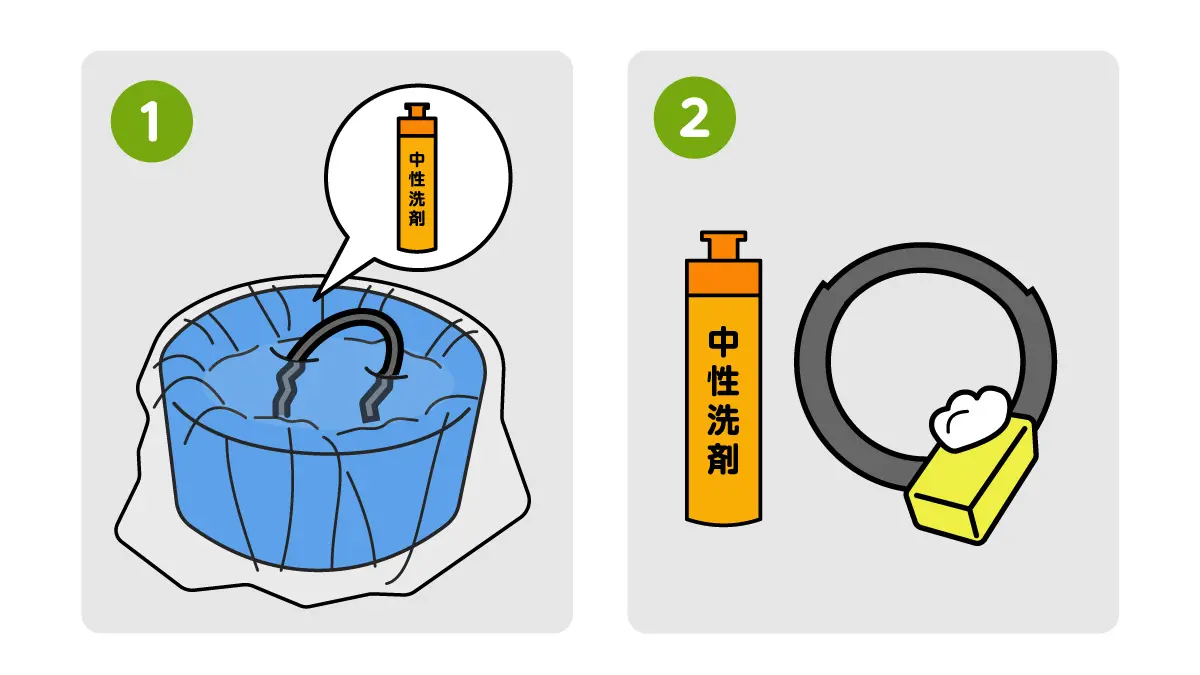 1

中性洗剤

2

中性洗剤